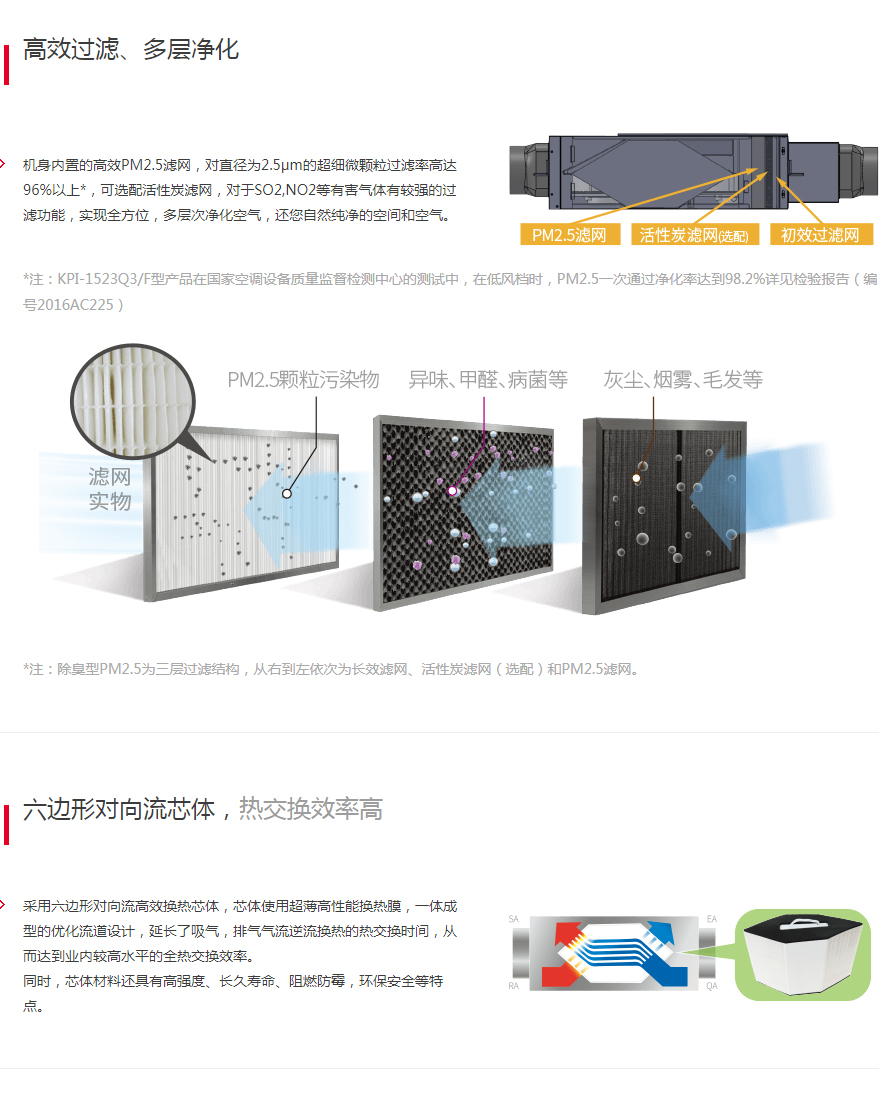 高效过滤、多层净化

机身内置的高效PM2.5滤网，对直径为2.5μm的超细微颗粒过滤率高达96%以上*，可选配活性炭滤网，对于SO2,NO2等有害气体有较强的过滤功能，实现全方位，多层次净化空气，还您自然纯净的空间和空气。

PM2.5滤网 活性炭滤网(选配) 初效过滤网

*注：KPI-1523Q3/F型产品在国家空调设备质量监督检测中心的测试中，在低风档时，PM2.5一次通过净化率达到98.2%详见检验报告（编号2016AC225）

滤网实物

PM2.5颗粒污染物 异味、甲醛、病菌等 灰尘、烟雾、毛发等

*注：除臭型PM2.5为三层过滤结构，从右到左依次为长效滤网、活性炭滤网（选配）和PM2.5滤网。

六边形对向流芯体，热交换效率高

采用六边形对向流高效换热芯体，芯体使用超薄高性能换热膜，一体成型的优化流道设计，延长了吸气，排气气流逆流换热的热交换时间，从而达到业内较高水平的全热交换效率。
同时，芯体材料还具有高强度、长久寿命、阻燃防霉，环保安全等特点。

SA EA RA OA